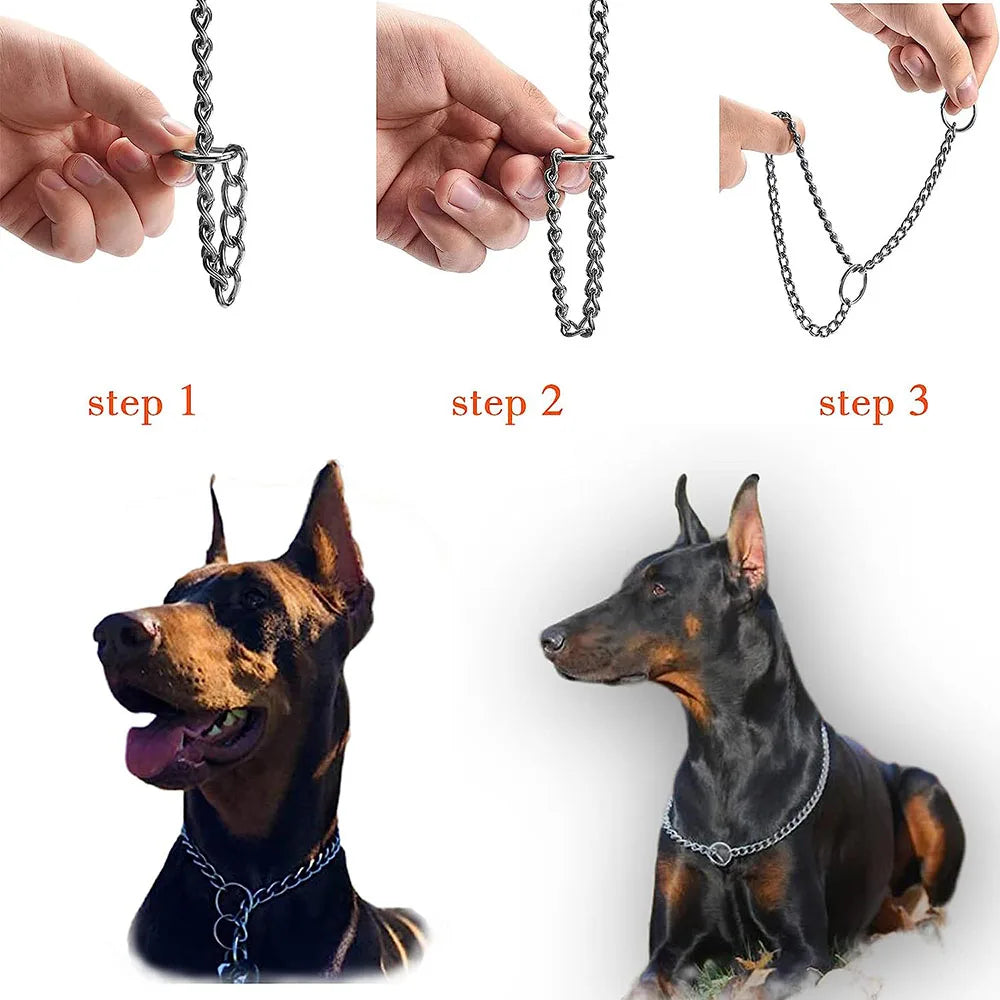 step 1

step 2

step 3