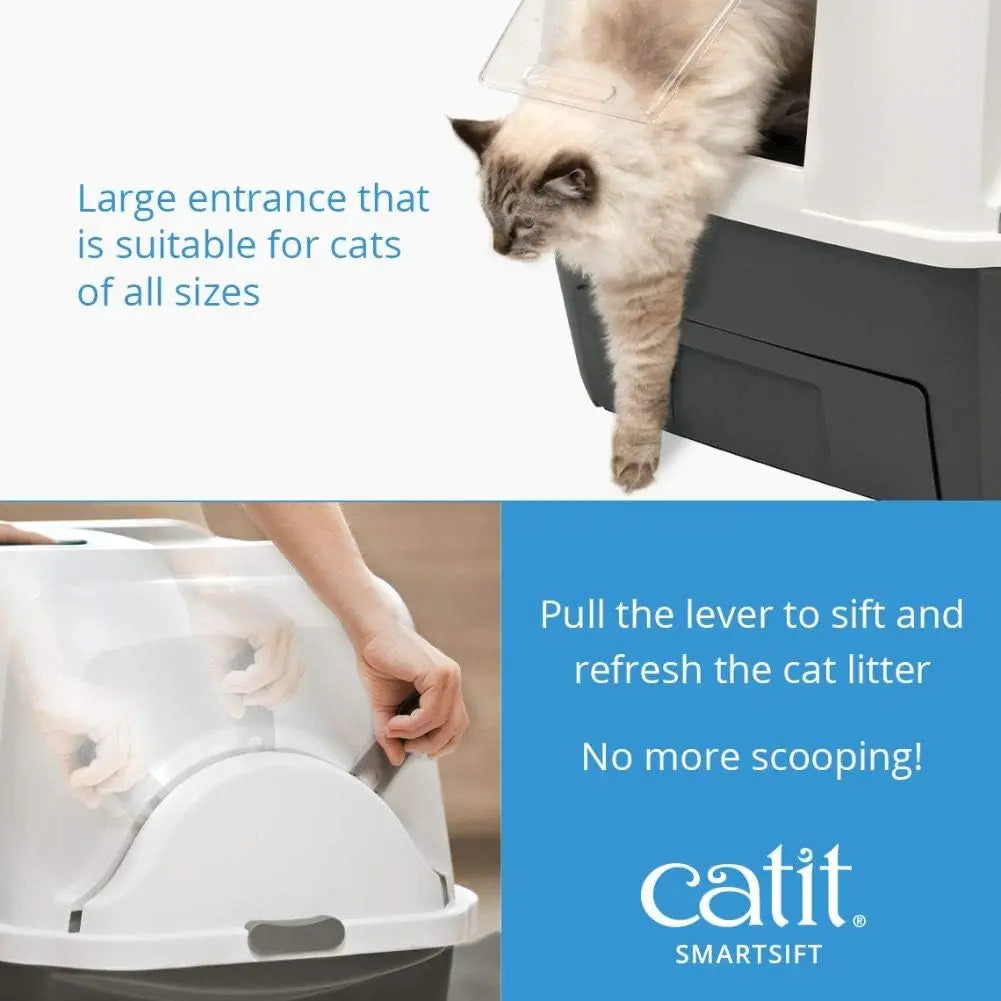 Large entrance that is suitable for cats of all sizes

Pull the lever to sift and refresh the cat litter

No more scooping!

catit®
SMARTSIFT